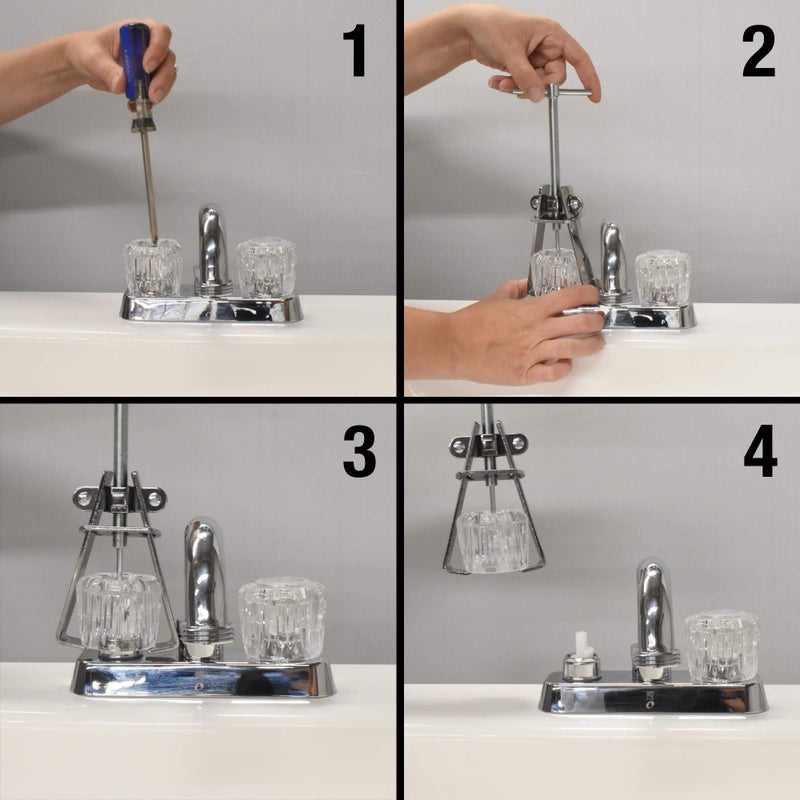 1

2

3

4